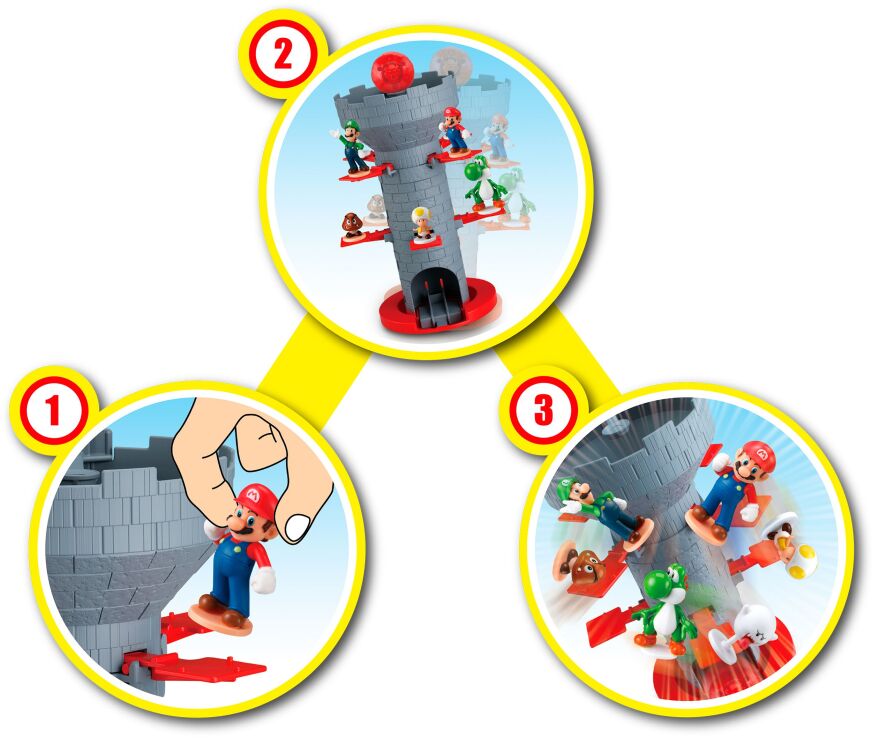 2

1

3