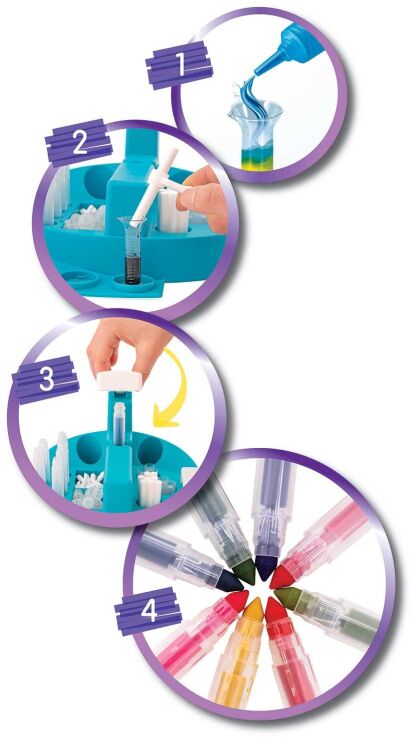 1

2

3

4