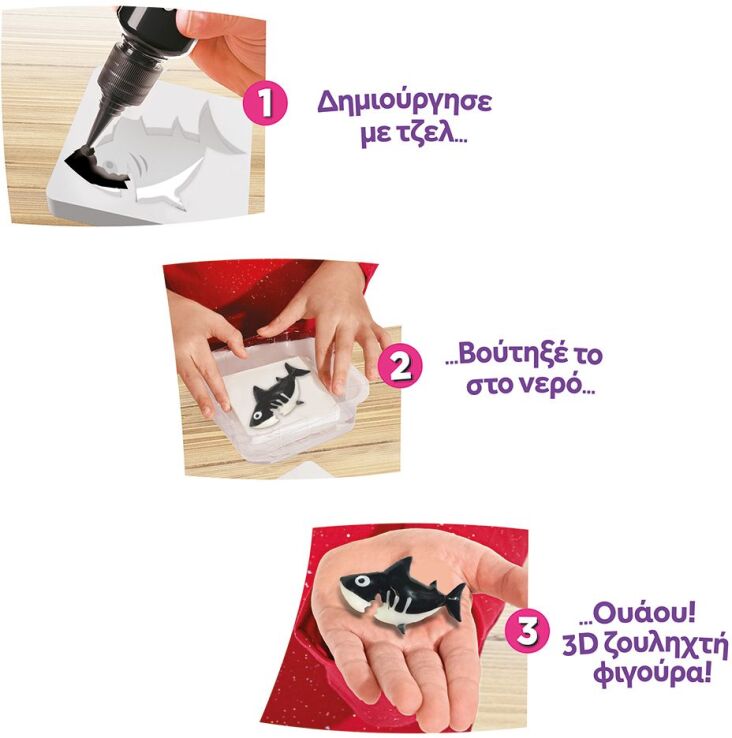 1

Δημιούργησε με τζελ...

2

...Βούτηξέ το στο νερό...

3

...Ουάου! 3D ζουληχτή φιγούρα!