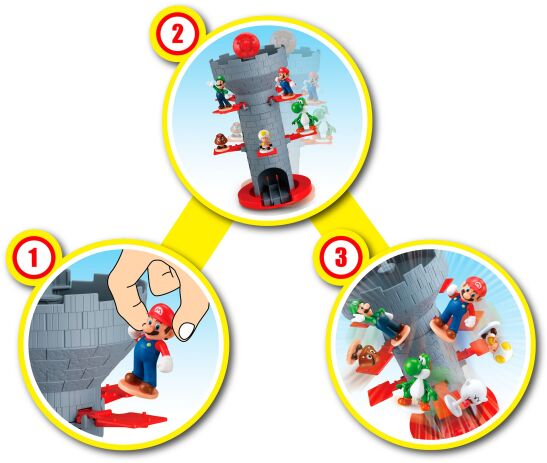 2

1

3