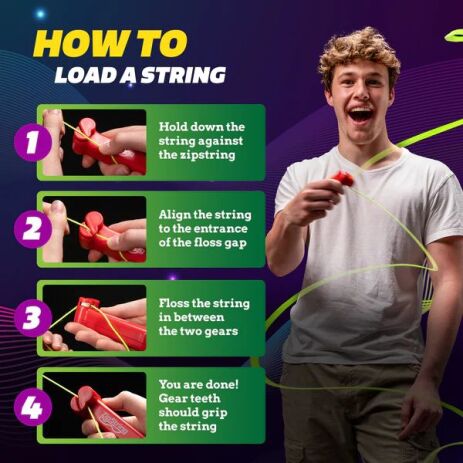 HOW TO
LOAD A STRING

1
Hold down the string against the zipstring

2
Align the string to the entrance of the floss gap

3
Floss the string in between the two gears

4
You are done! Gear teeth should grip the string