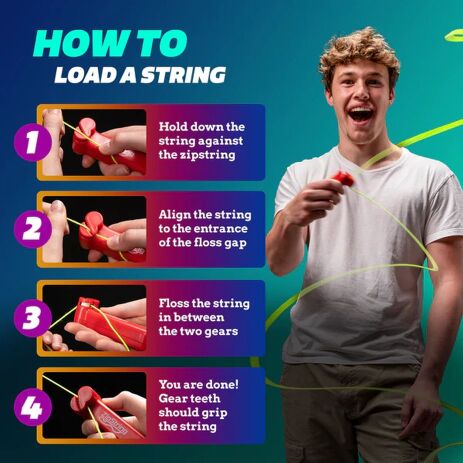 HOW TO
LOAD A STRING

1
Hold down the string against the zipstring

2
Align the string to the entrance of the floss gap

3
Floss the string in between the two gears

4
You are done! Gear teeth should grip the string