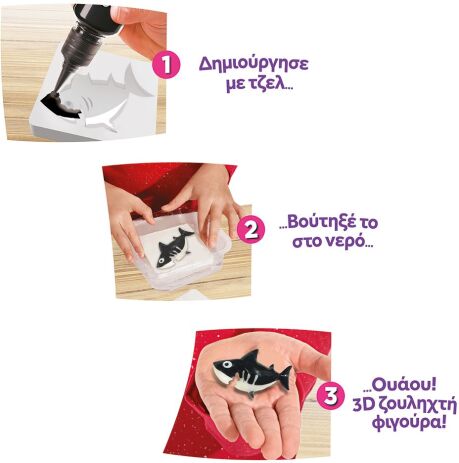 1 Δημιούργησε με τζελ...

2 ...Βούτηξέ το στο νερό...

3 ...Ουάου! 3D ζουληχτή φιγούρα!